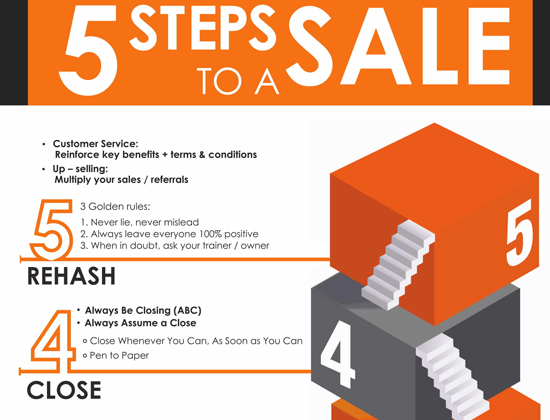 5 STEPS TO A SALE

• Customer Service:
Reinforce key benefits + terms & conditions
• Up – selling:
Multiply your sales / referrals

5

3 Golden rules:
1. Never lie, never mislead
2. Always leave everyone 100% positive
3. When in doubt, ask your trainer / owner

REHASH

4

• Always Be Closing (ABC)
• Always Assume a Close
◦ Close Whenever You Can, As Soon as You Can
◦ Pen to Paper

CLOSE

5

4